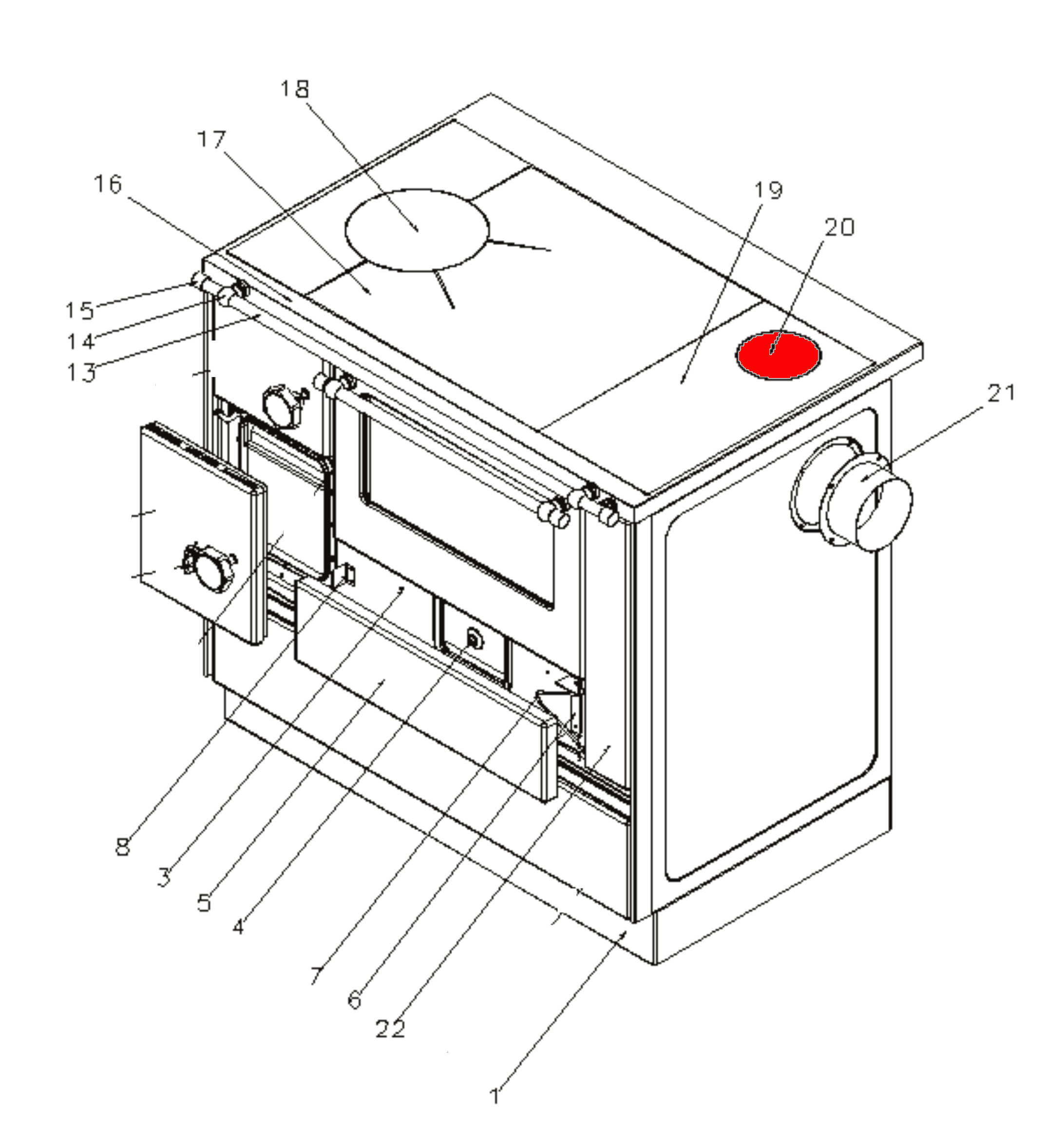 18
17
16
19
20
15
14
13
21
8
3
5
4
7
6
22
1