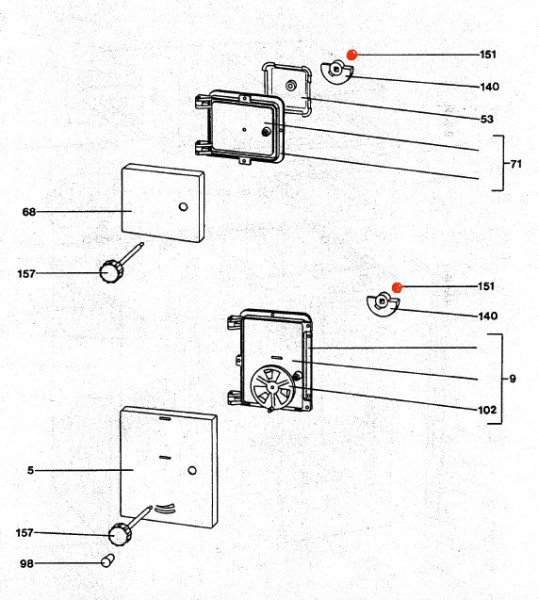 151
140
53
71
68
157
151
140
9
102
5
157
98